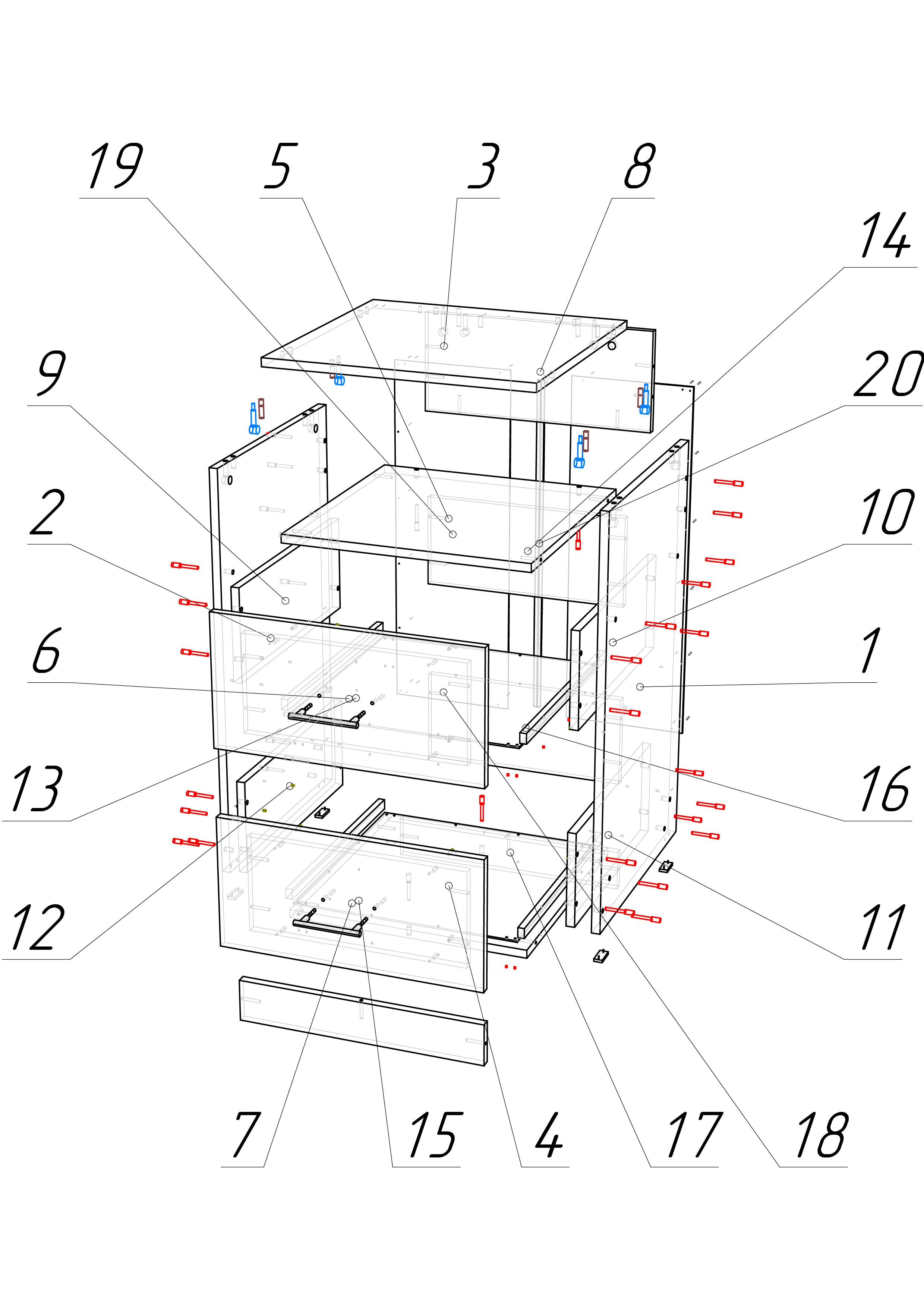 19
5
3
8
14
9
20
2
10
6
1
13
16
12
11
7
15
4
17
18