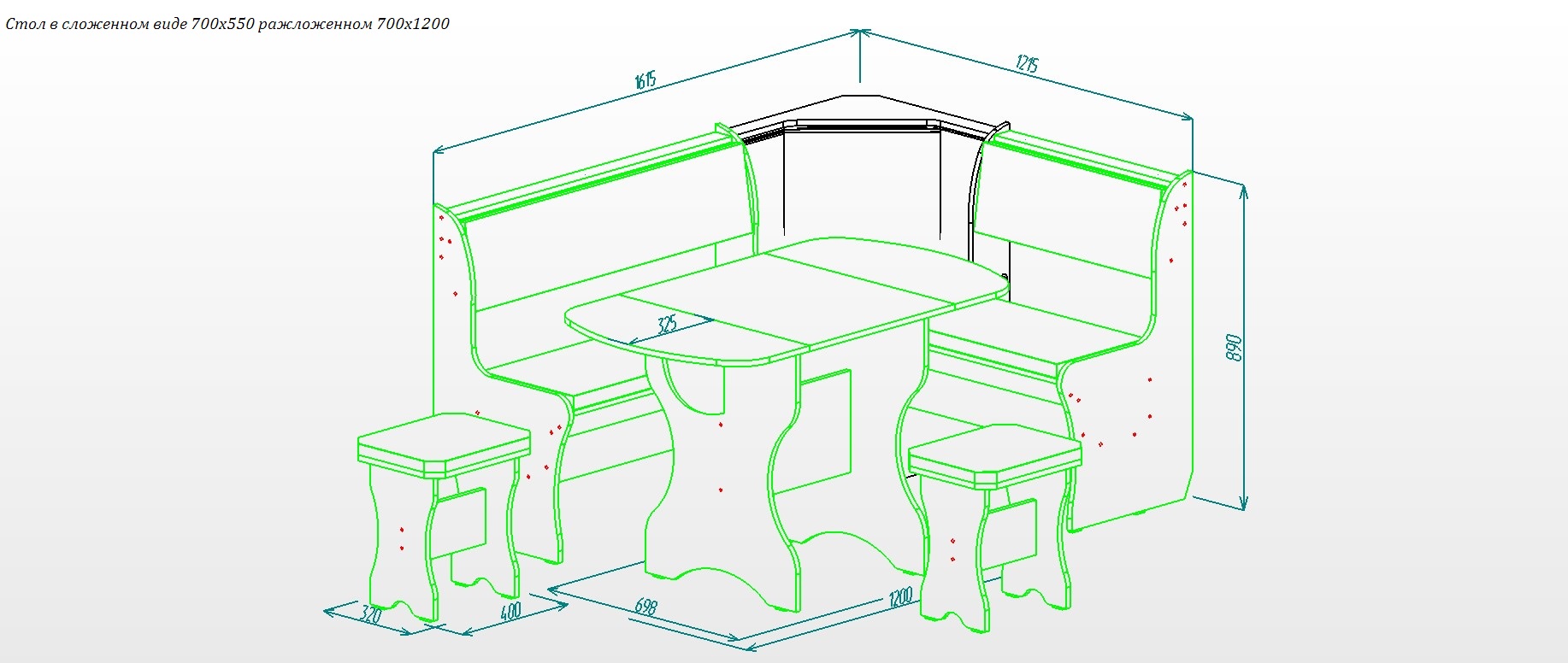 Стол в сложенном виде 700х550 ражложенном 700х1200

1615

1215

890

325

320

400

698

1200